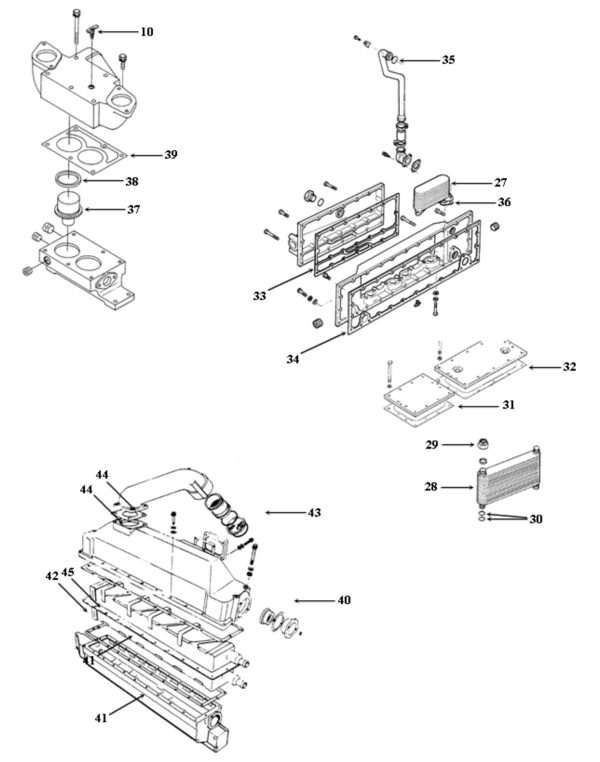 10
39
38
37
35
27
36
33
34
32
31
29
28
30
44
44
43
42
45
40
41
41