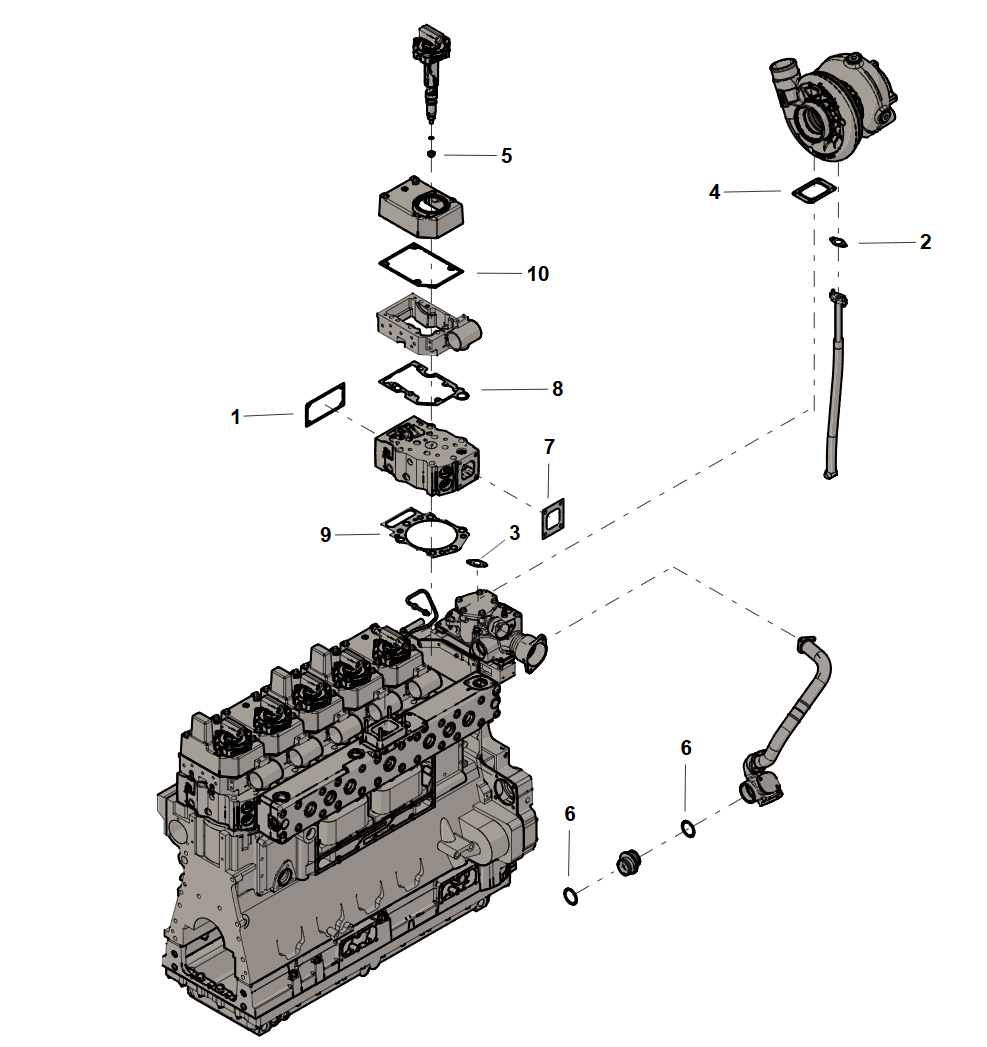 5
4
2
10
8
1
7
9
3
6
6