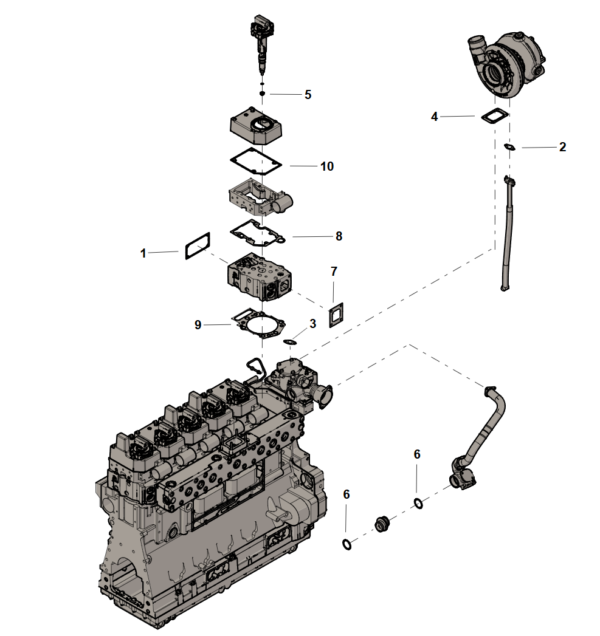 5
4
2
10
8
1
7
9
3
6
6