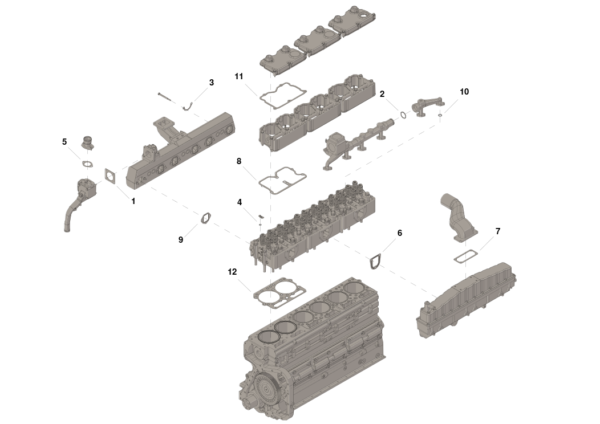 3
11
2
10
5
8
1
4
9
6
7
12